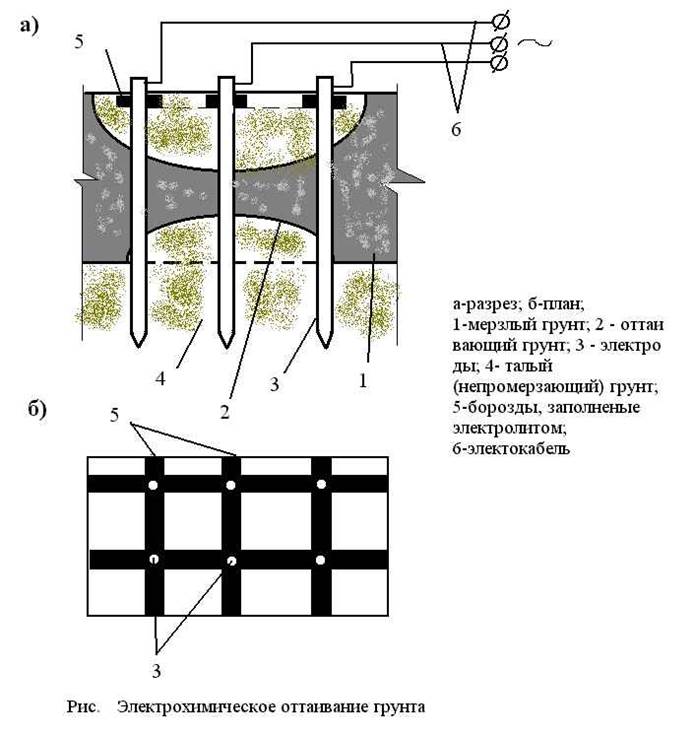 а)

5

~

6

4

2

3

1

а-разрез; б-план;
1-мерзлый грунт; 2 - оттан вающий грунт; 3 - электро ды; 4- талый (непромерзающий) грунт; 5-борозды, заполненые электролитом; 6-электокабель

б)

5

3

Рис. Электрохимическое оттаивание грунта